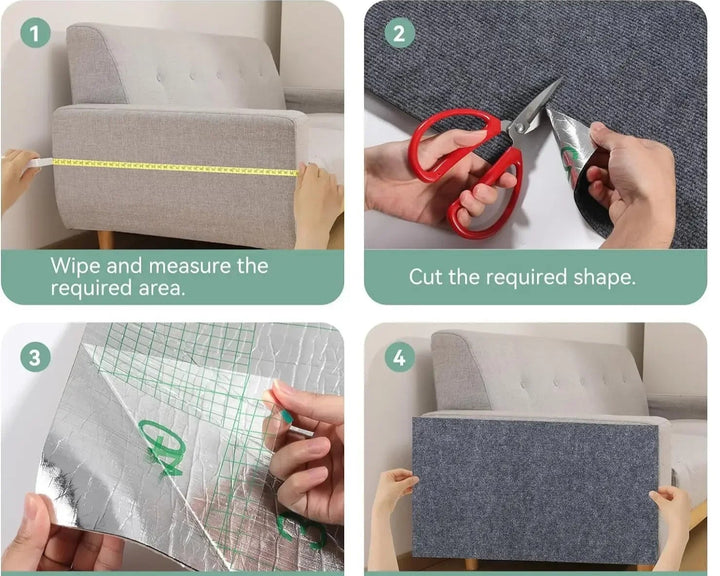 1

Wipe and measure the required area.

2

Cut the required shape.

3

4